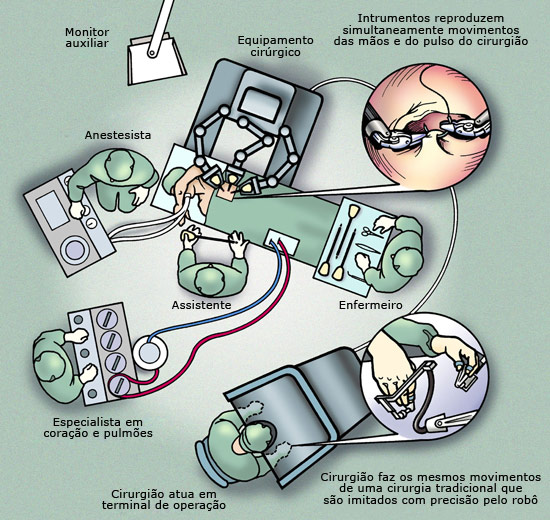 Monitor auxiliar

Equipamento cirúrgico

Intrumentos reproduzem simultaneamente movimentos das mãos e do pulso do cirurgião

Anestesista

Assistente

Enfermeiro

Especialista em coração e pulmões

Cirurgião atua em terminal de operação

Cirurgião faz os mesmos movimentos de uma cirurgia tradicional que são imitados com precisão pelo robô